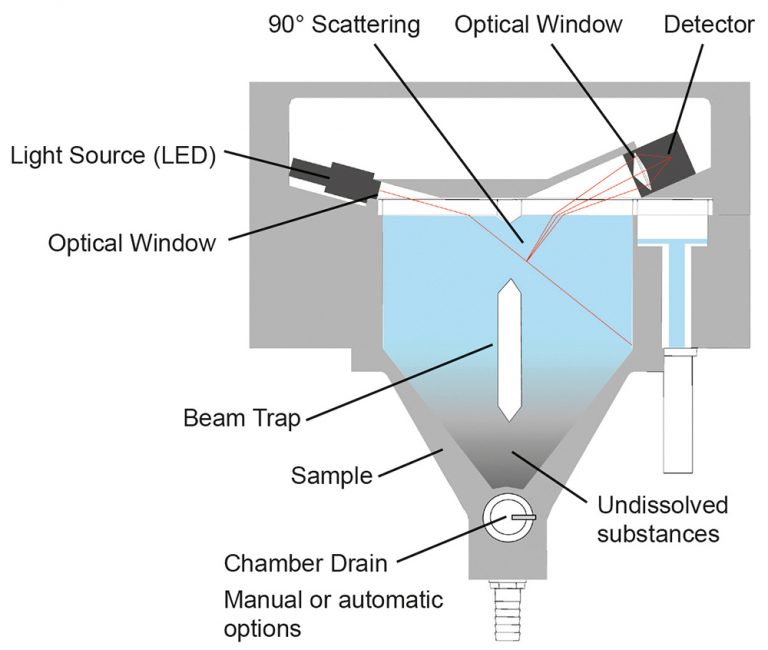 90° Scattering

Optical Window

Detector

Light Source (LED)

Optical Window

Beam Trap

Sample

Undissolved substances

Chamber Drain

Manual or automatic options